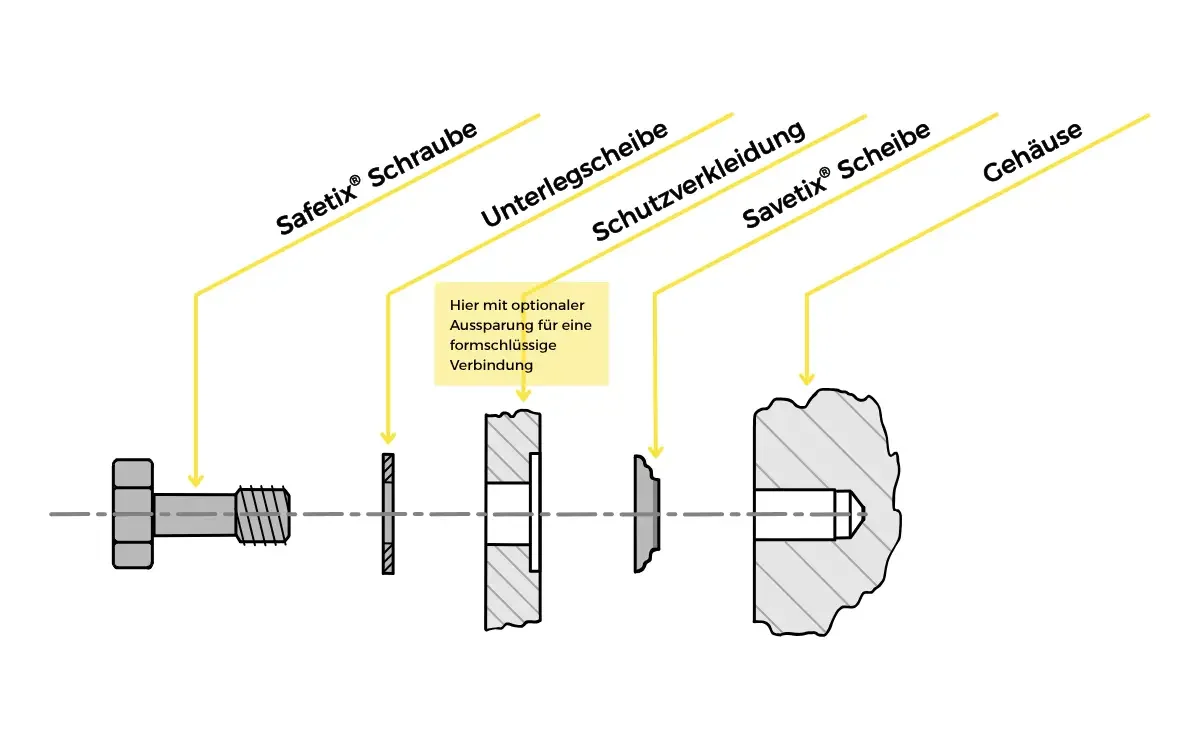 Safetix® Schraube

Unterlegscheibe

Schutzverkleidung

Savetix® Scheibe

Gehäuse

Hier mit optionaler Aussparung für eine formschlüssige Verbindung