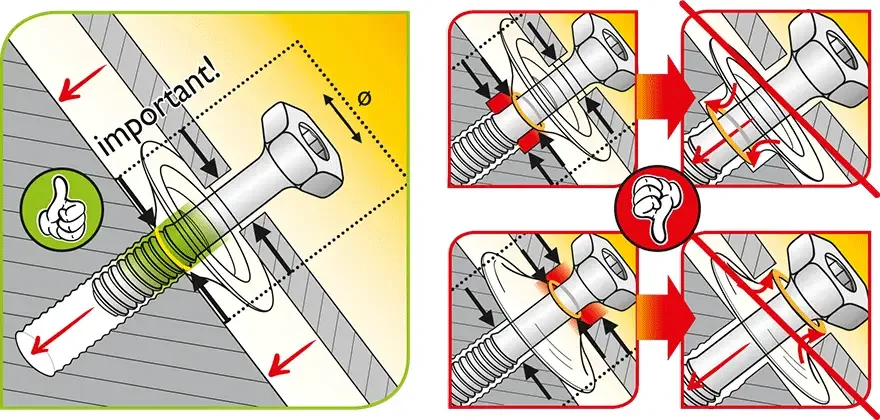 important!
ø